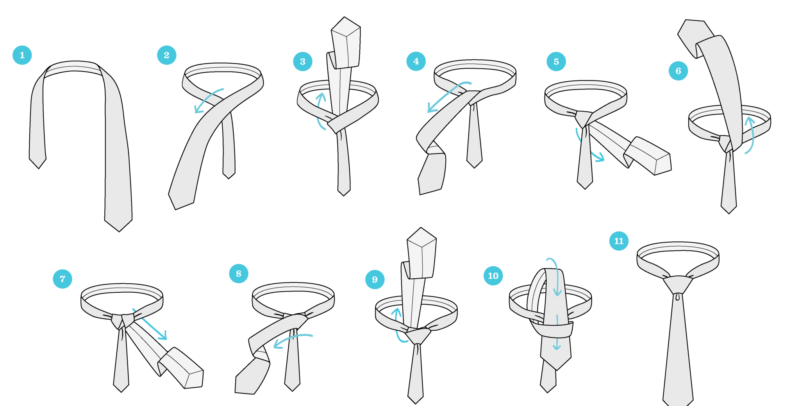 1
2
3
4
5
6
7
8
9
10
11