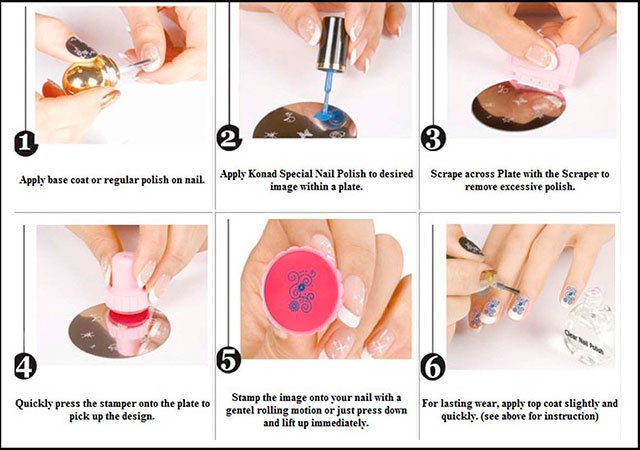 1

Apply base coat or regular polish on nail.

2

Apply Konad Special Nail Polish to desired image within a plate.

3

Scrape across Plate with the Scraper to remove excessive polish.

4

Quickly press the stamper onto the plate to pick up the design.

5

Stamp the image onto your nail with a gentel rolling motion or just press down and lift up immediately.

6

Clear Nail Polish

For lasting wear, apply top coat slightly and quickly. (see above for instruction)