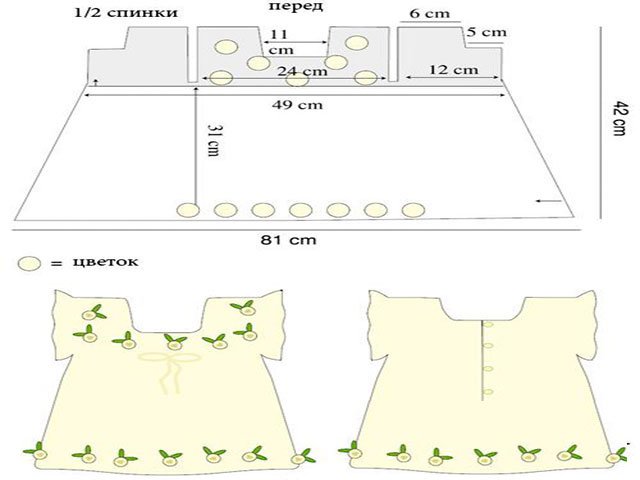 1/2 спинки

перед

6 cm

5 cm

11 cm

24 cm

12 cm

49 cm

31 cm

42 cm

81 cm

= цветок