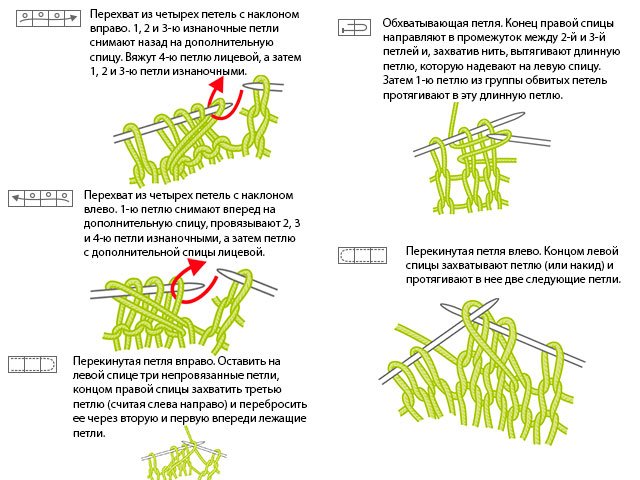 Перехват из четырех петель с наклоном вправо. 1, 2 и 3-ю изнаночные петли снимают назад на дополнительную спицу. Вяжут 4-ю петлю лицевой, а затем 1, 2 и 3-ю петли изнаночными.

Перехват из четырех петель с наклоном влево. 1-ю петлю снимают вперед на дополнительную спицу, провязывают 2, 3 и 4-ю петли изнаночными, а затем петлю с дополнительной спицы лицевой.

Перекинутая петля вправо. Оставить на левой спице три непровязанные петли, концом правой спицы захватить третью петлю (считая слева направо) и перебросить ее через вторую и первую впереди лежащие петли.

Обхватывающая петля. Конец правой спицы направляют в промежуток между 2-й и 3-й петлей и, захватив нить, вытягивают длинную петлю, которую надевают на левую спицу. Затем 1-ю петлю из группы обвитых петель протягивают в эту длинную петлю.

Перекинутая петля влево. Концом левой спицы захватывают петлю (или накид) и протягивают в нее две следующие петли.