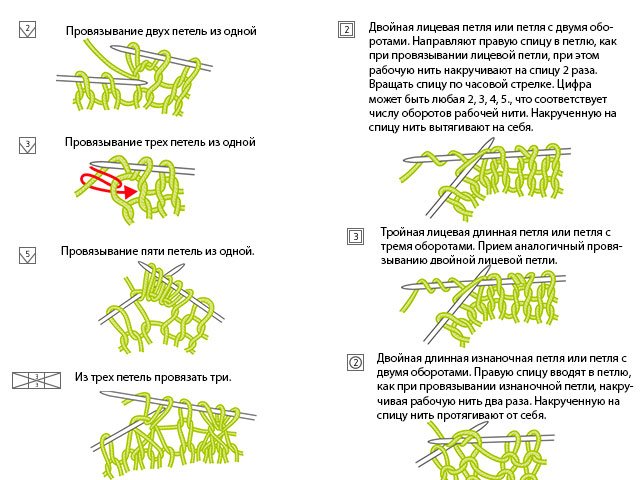 2

Провязывание двух петель из одной

3

Провязывание трех петель из одной

5

Провязывание пяти петель из одной.

3
3

Из трех петель провязать три.

2

Двойная лицевая петля или петля с двумя оборотами. Направляют правую спицу в петлю, как при провязывании лицевой петли, при этом рабочую нить накручивают на спицу 2 раза. Вращать спицу по часовой стрелке. Цифра может быть любая 2, 3, 4, 5., что соответствует числу оборотов рабочей нити. Накрученную на спицу нить вытягивают на себя.

3

Тройная лицевая длинная петля или петля с тремя оборотами. Прием аналогичный провязыванию двойной лицевой петли.

2

Двойная длинная изнаночная петля или петля с двумя оборотами. Правую спицу вводят в петлю, как при провязывании изнаночной петли, накручивая рабочую нить два раза. Накрученную на спицу нить протягивают от себя.